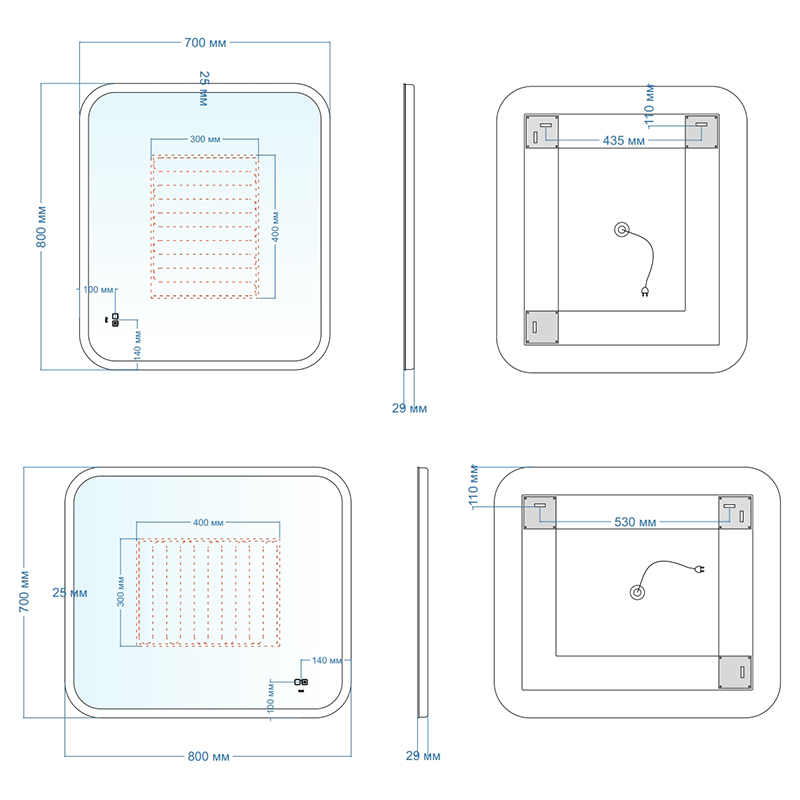 700 мм
25 мм
800 мм
300 мм
400 мм
100 мм
140 мм
29 мм
110 мм
435 мм

700 мм
25 мм
400 мм
300 мм
140 мм
100 мм
800 мм
29 мм
110 мм
530 мм